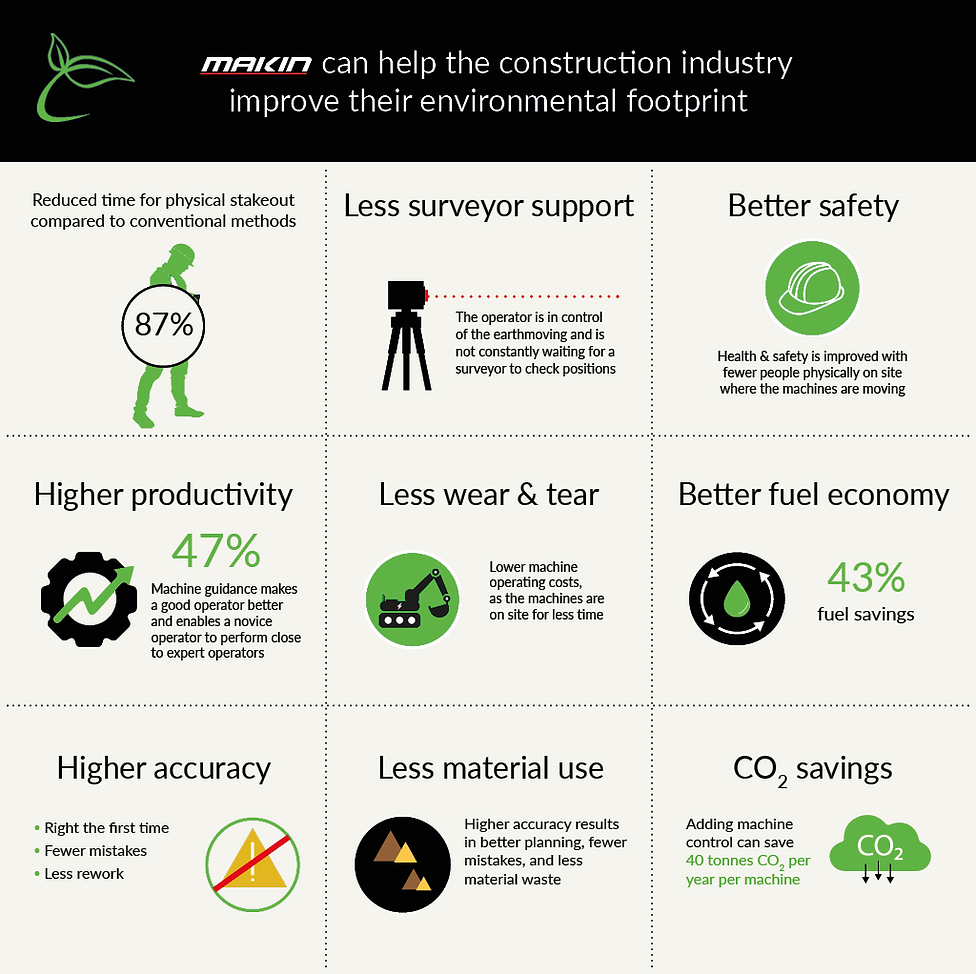 MAKIN can help the construction industry improve their environmental footprint

Reduced time for physical stakeout compared to conventional methods

87%

Less surveyor support

The operator is in control of the earthmoving and is not constantly waiting for a surveyor to check positions

Better safety

Health & safety is improved with fewer people physically on site where the machines are moving

Higher productivity

47%

Machine guidance makes a good operator better and enables a novice operator to perform close to expert operators

Less wear & tear

Lower machine operating costs, as the machines are on site for less time

Better fuel economy

43%

fuel savings

Higher accuracy

• Right the first time
• Fewer mistakes
• Less rework

Less material use

Higher accuracy results in better planning, fewer mistakes, and less material waste

$CO_2$ savings

Adding machine control can save 40 tonnes $CO_2$ per year per machine

$CO_2$